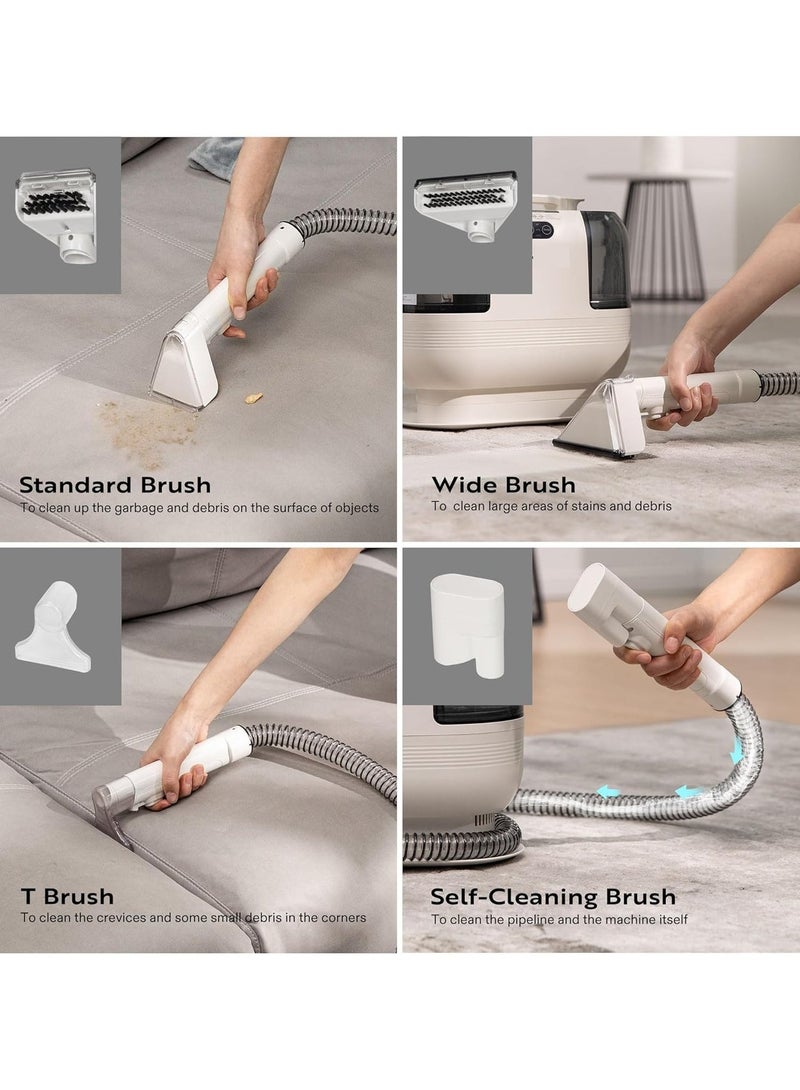 Standard Brush
To clean up the garbage and debris on the surface of objects

Wide Brush
To  clean large areas of stains and debris

T Brush
To clean the crevices and some small debris in the corners

Self-Cleaning Brush
To clean the pipeline and the machine itself